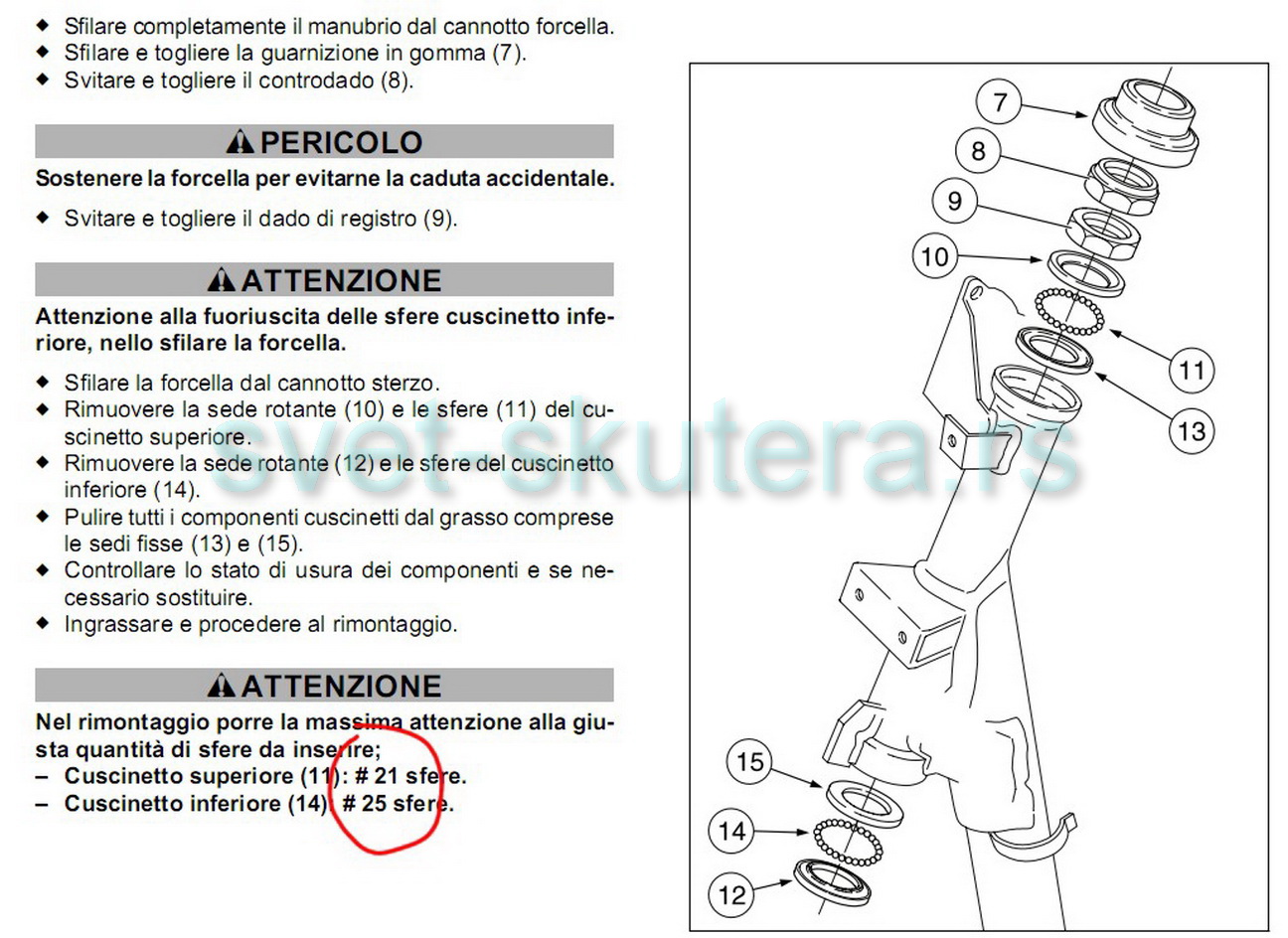 ◆ Sfilare completamente il manubrio dal cannotto forcella.
◆ Sfilare e togliere la guarnizione in gomma (7).
◆ Svitare e togliere il controdado (8).

⚠ PERICOLO

Sostenere la forcella per evitarne la caduta accidentale.

◆ Svitare e togliere il dado di registro (9).

⚠ ATTENZIONE

Attenzione alla fuoriuscita delle sfere cuscinetto inferiore, nello sfilare la forcella.

◆ Sfilare la forcella dal cannotto sterzo.
◆ Rimuovere la sede rotante (10) e le sfere (11) del cuscinetto superiore.
◆ Rimuovere la sede rotante (12) e le sfere del cuscinetto inferiore (14).
◆ Pulire tutti i componenti cuscinetti dal grasso comprese le sedi fisse (13) e (15).
◆ Controllare lo stato di usura dei componenti e se necessario sostituire.
◆ Ingrassare e procedere al rimontaggio.

⚠ ATTENZIONE

Nel rimontaggio porre la massima attenzione alla giusta quantità di sfere da inserire;
– Cuscinetto superiore (11): # 21 sfere.
– Cuscinetto inferiore (14): # 25 sfere.

svet-skutera.rs

7
8
9
10
11
13
15
14
12